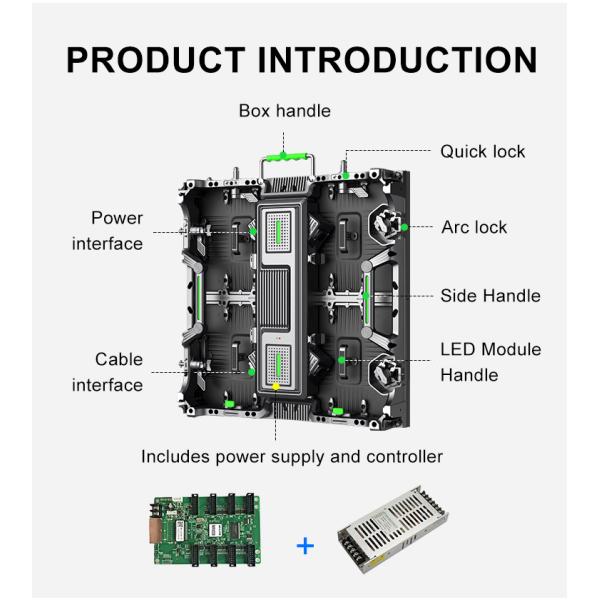 PRODUCT INTRODUCTION

Box handle

Quick lock

Power interface

Arc lock

Side Handle

Cable interface

LED Module Handle

Includes power supply and controller

+