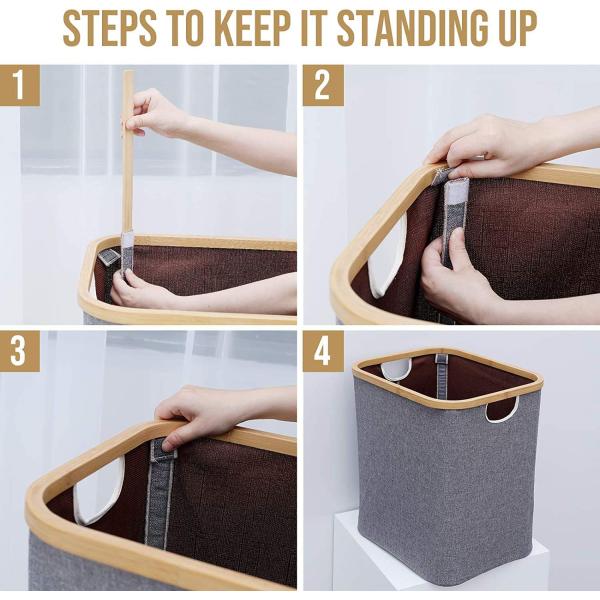 STEPS TO KEEP IT STANDING UP

1

2

3

4