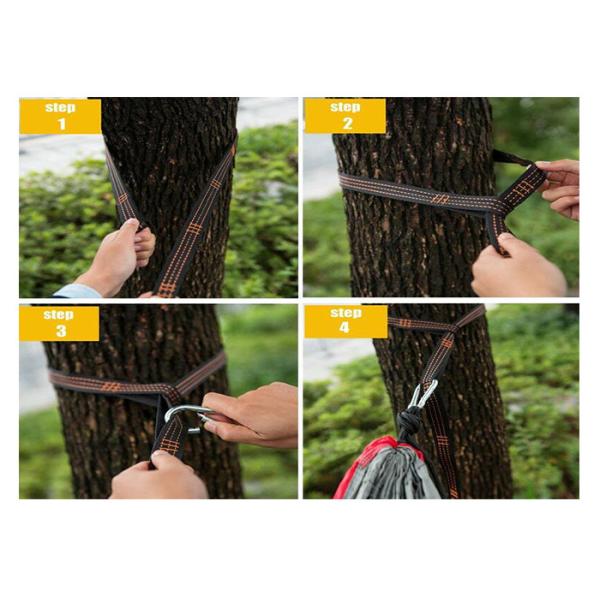 step
1

step
2

step
3

step
4