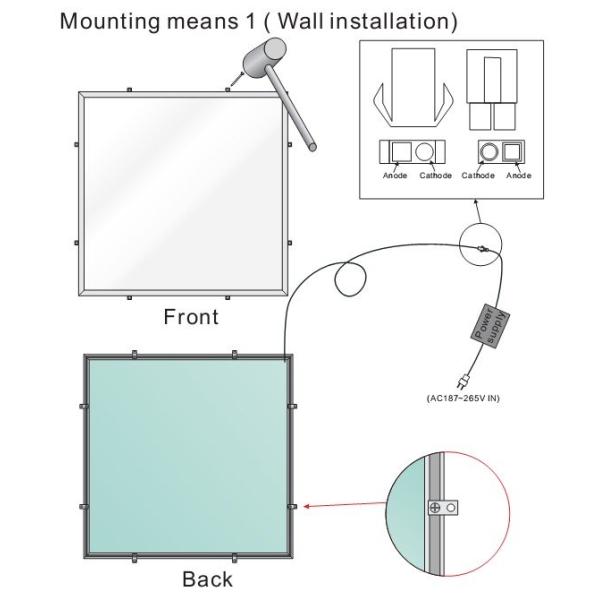 Mounting means 1 ( Wall installation)

Anode Cathode Cathode Anode

Front

Power supply

(AC187~265V IN)

Back