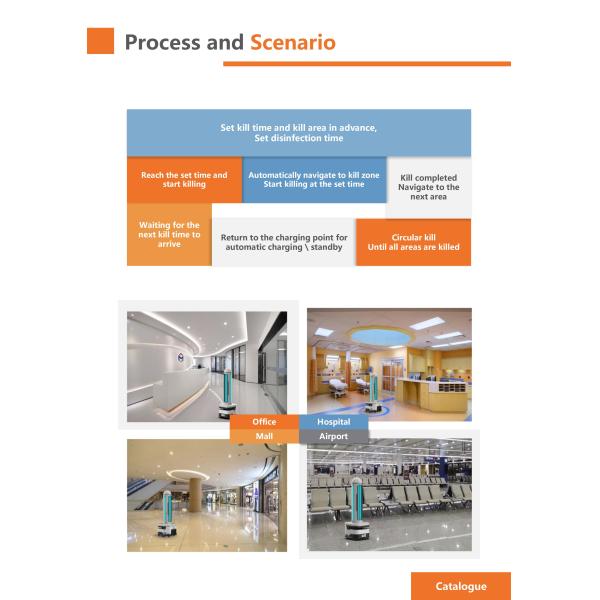 Process and Scenario

Set kill time and kill area in advance,
Set disinfection time

Reach the set time and start killing

Automatically navigate to kill zone
Start killing at the set time

Kill completed
Navigate to the next area

Waiting for the next kill time to arrive

Return to the charging point for automatic charging \ standby

Circular kill
Until all areas are killed

Office

Hospital

Mall

Airport

Catalogue