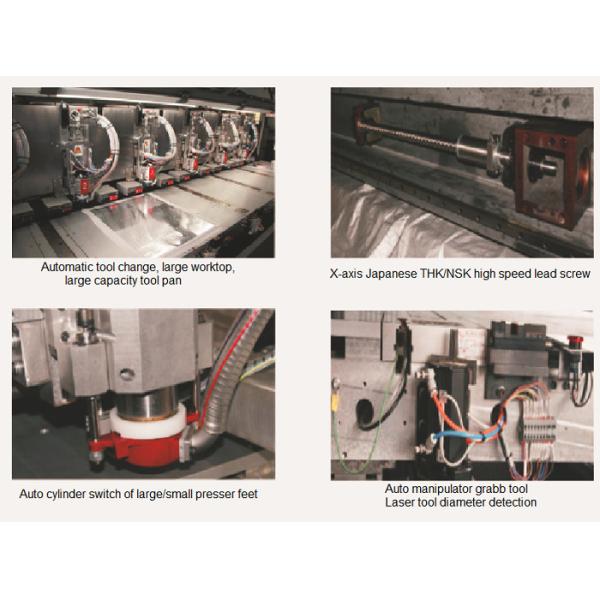 Automatic tool change, large worktop, large capacity tool pan

X-axis Japanese THK/NSK high speed lead screw

Auto cylinder switch of large/small presser feet

Auto manipulator grabb tool
Laser tool diameter detection