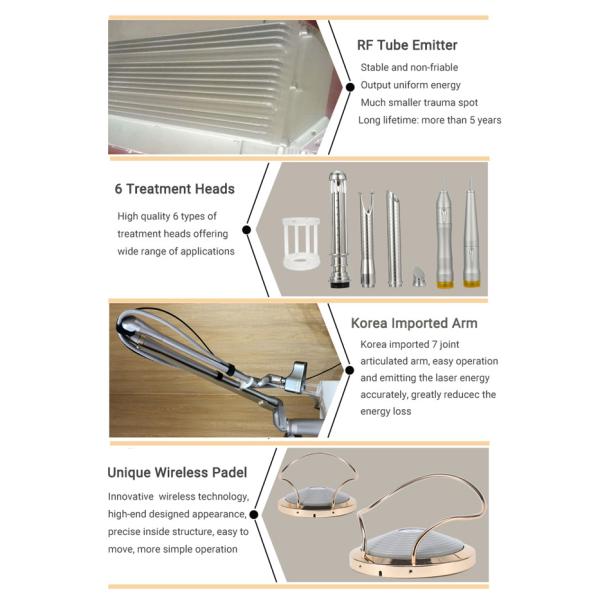 RF Tube Emitter

Stable and non-friable
Output uniform energy
Much smaller trauma spot
Long lifetime: more than 5 years

6 Treatment Heads

High quality 6 types of treatment heads offering wide range of applications

Korea Imported Arm

Korea imported 7 joint articulated arm, easy operation and emitting the laser energy accurately, greatly reducec the energy loss

Unique Wireless Padel

Innovative wireless technology, high-end designed appearance, precise inside structure, easy to move, more simple operation