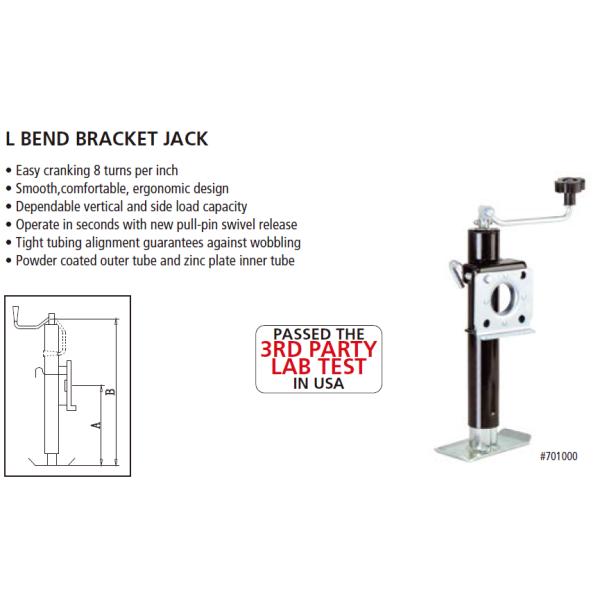 L BEND BRACKET JACK

• Easy cranking 8 turns per inch
• Smooth,comfortable, ergonomic design
• Dependable vertical and side load capacity
• Operate in seconds with new pull-pin swivel release
• Tight tubing alignment guarantees against wobbling
• Powder coated outer tube and zinc plate inner tube

B
A

PASSED THE
3RD PARTY
LAB TEST
IN USA

#701000