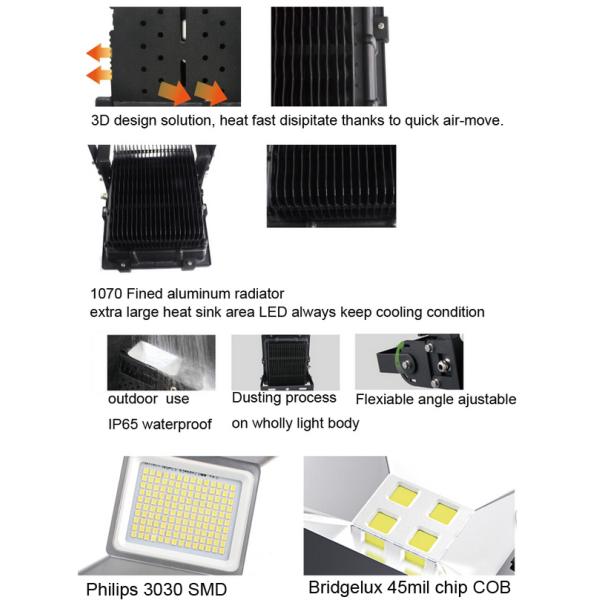 3D design solution, heat fast disipitate thanks to quick air-move.

1070 Fined aluminum radiator
extra large heat sink area LED always keep cooling condition

outdoor use
IP65 waterproof

Dusting process
on wholly light body

Flexiable angle ajustable

Philips 3030 SMD

Bridgelux 45mil chip COB