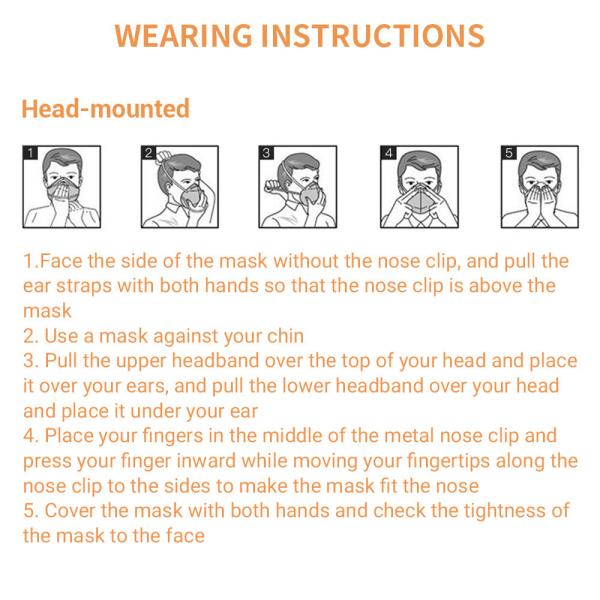 WEARING INSTRUCTIONS

Head-mounted

1

2

3

4

5

1.Face the side of the mask without the nose clip, and pull the ear straps with both hands so that the nose clip is above the mask
2. Use a mask against your chin
3. Pull the upper headband over the top of your head and place it over your ears, and pull the lower headband over your head and place it under your ear
4. Place your fingers in the middle of the metal nose clip and press your finger inward while moving your fingertips along the nose clip to the sides to make the mask fit the nose
5. Cover the mask with both hands and check the tightness of the mask to the face