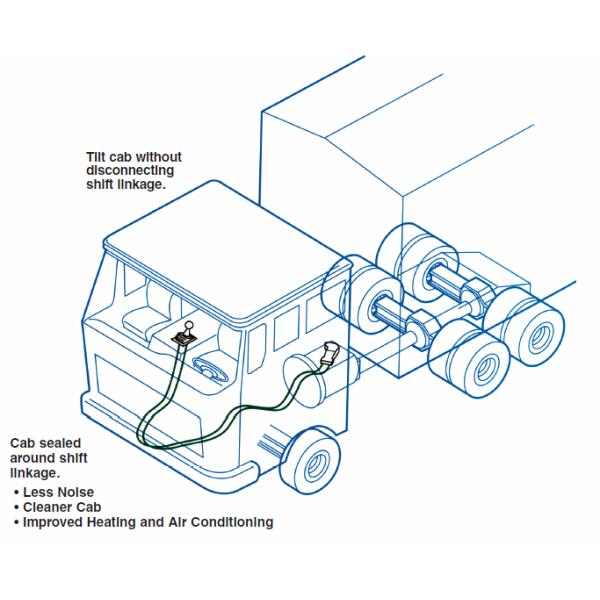 Tilt cab without disconnecting shift linkage.

Cab sealed around shift linkage.

• Less Noise
• Cleaner Cab
• Improved Heating and Air Conditioning