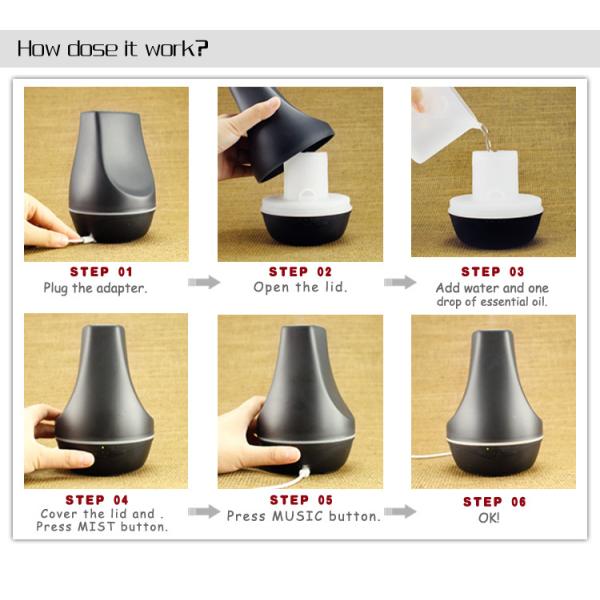 How dose it work?

STEP 01
Plug the adapter.

STEP 02
Open the lid.

STEP 03
Add water and one drop of essential oil.

STEP 04
Cover the lid and . Press MIST button.

STEP 05
Press MUSIC button.

STEP 06
OK!