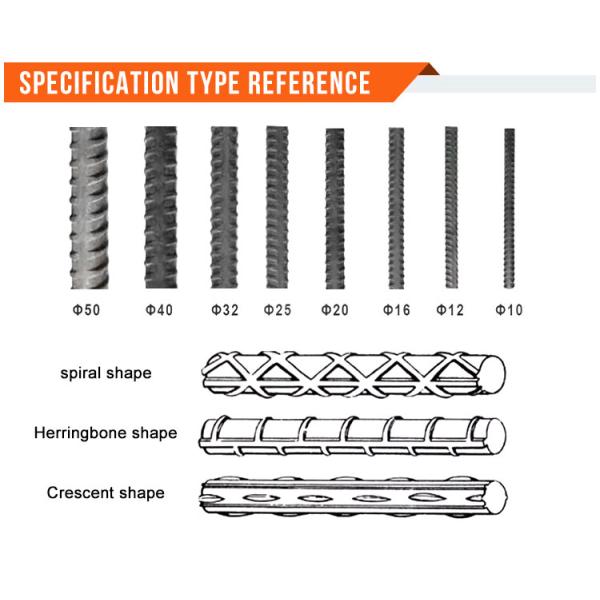 SPECIFICATION TYPE REFERENCE

Φ50 Φ40 Φ32 Φ25 Φ20 Φ16 Φ12 Φ10

spiral shape

Herringbone shape

Crescent shape