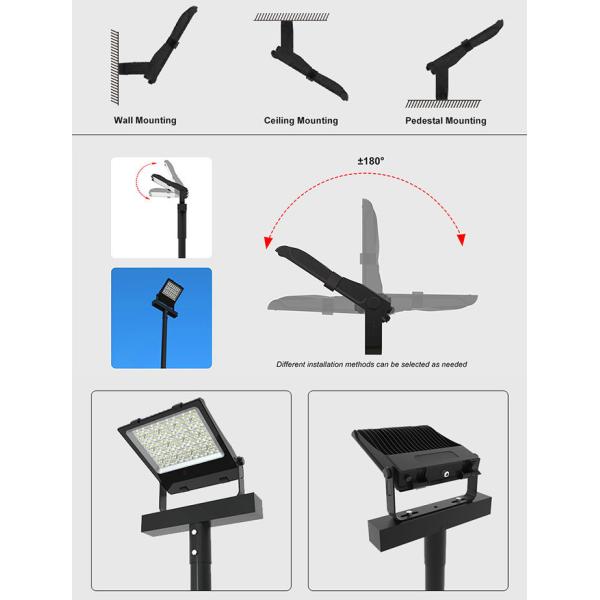 Wall Mounting

Ceiling Mounting

Pedestal Mounting

±180°

Different installation methods can be selected as needed