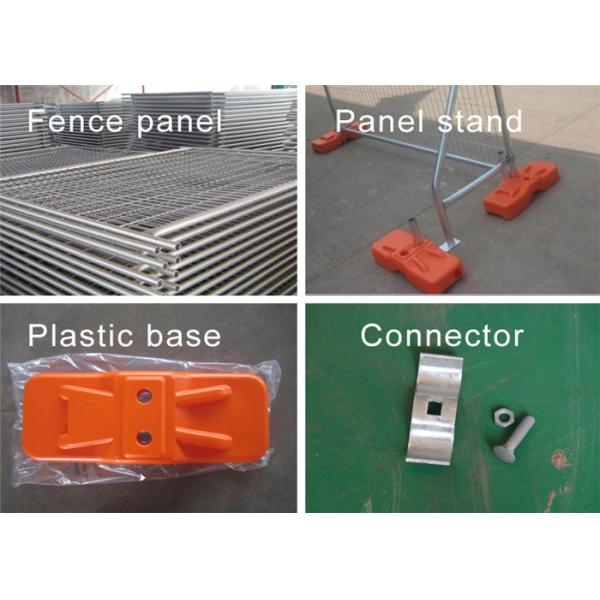 Fence panel

Panel stand

Plastic base

Connector