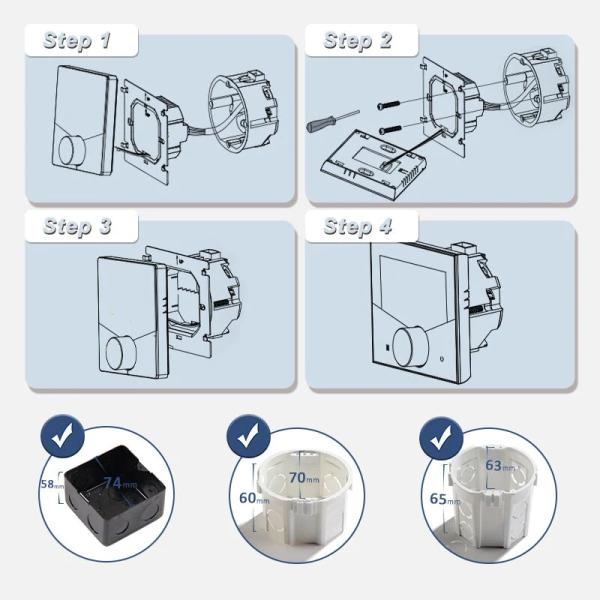 Step 1

Step 2

Step 3

Step 4

58mm
74mm

60mm
70mm

65mm
63mm