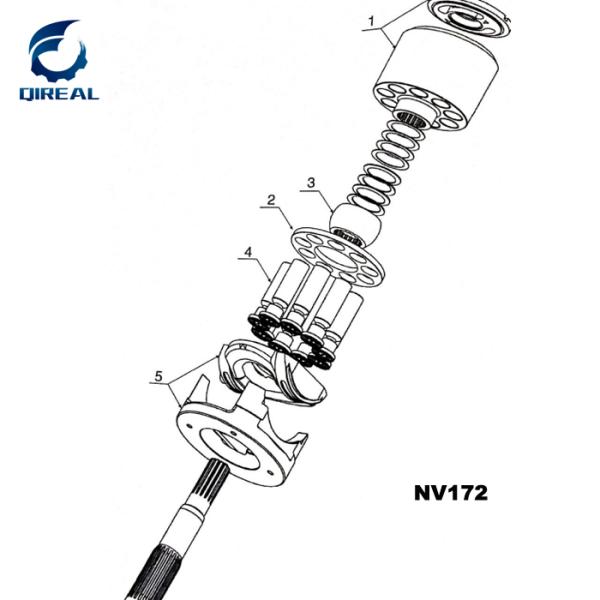 QIREAL

1

3

2

4

5

NV172