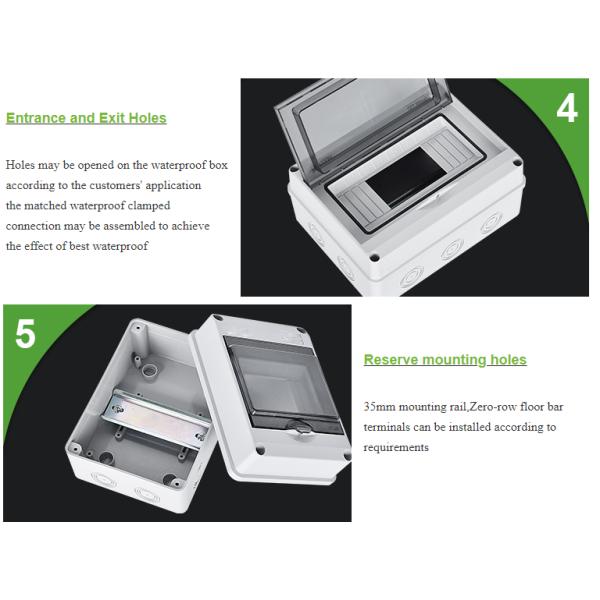 Entrance and Exit Holes

Holes may be opened on the waterproof box according to the customers' application the matched waterproof clamped connection may be assembled to achieve the effect of best waterproof

4

5

Reserve mounting holes

35mm mounting rail,Zero-row floor bar terminals can be installed according to requirements