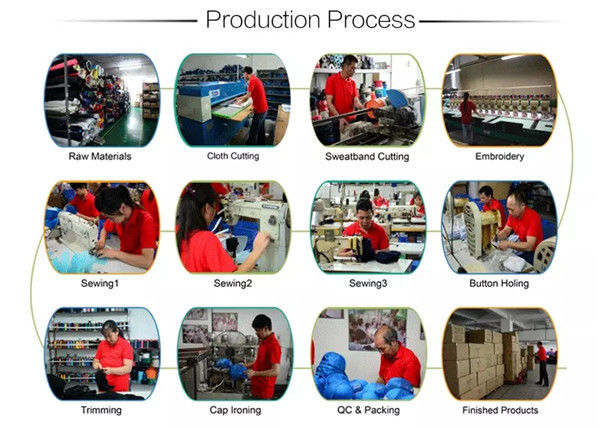 Production Process

Raw Materials

Cloth Cutting

Sweatband Cutting

Embroidery

Sewing1

Sewing2

Sewing3

Button Holing

Trimming

Cap Ironing

QC & Packing

Finished Products