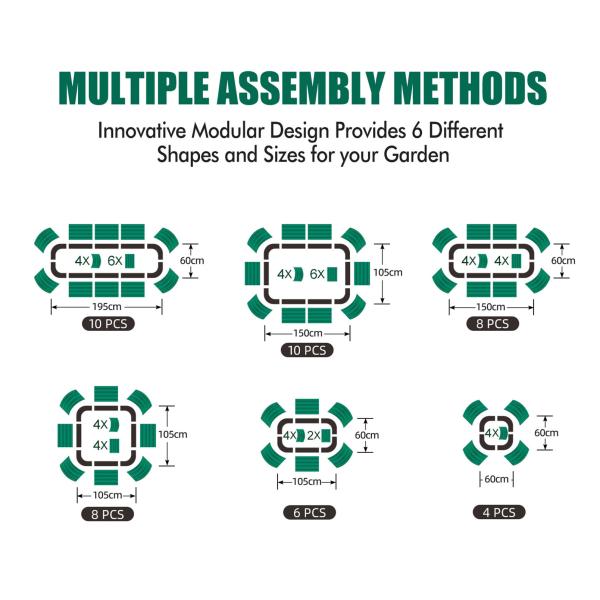 MULTIPLE ASSEMBLY METHODS

Innovative Modular Design Provides 6 Different Shapes and Sizes for your Garden

4X 6X
60cm
195cm
10 PCS

4X 6X
105cm
150cm
10 PCS

4X 4X
60cm
150cm
8 PCS

4X
4X
105cm
105cm
8 PCS

4X 2X
60cm
105cm
6 PCS

4X
60cm
60cm
4 PCS