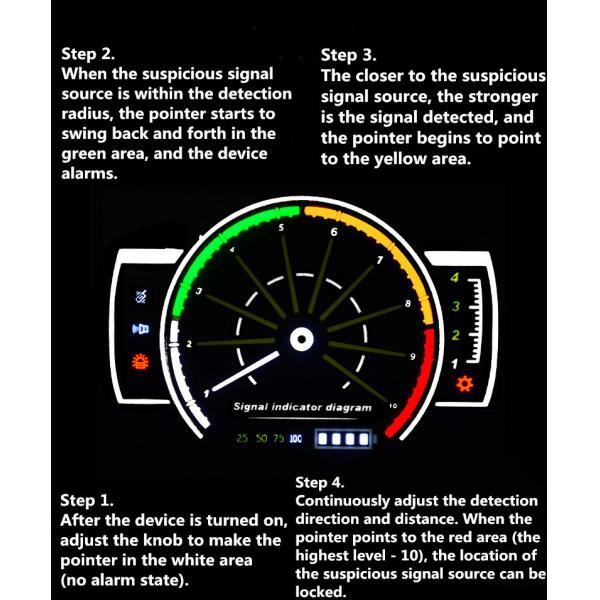 Step 2.
When the suspicious signal source is within the detection radius, the pointer starts to swing back and forth in the green area, and the device alarms.

Step 3.
The closer to the suspicious signal source, the stronger is the signal detected, and the pointer begins to point to the yellow area.

1
2
3
4
5
6
7
8
9
10

4
3
2
1

Signal indicator diagram

25 50 75 100

Step 1.
After the device is turned on, adjust the knob to make the pointer in the white area (no alarm state).

Step 4.
Continuously adjust the detection direction and distance. When the pointer points to the red area (the highest level - 10), the location of the suspicious signal source can be locked.