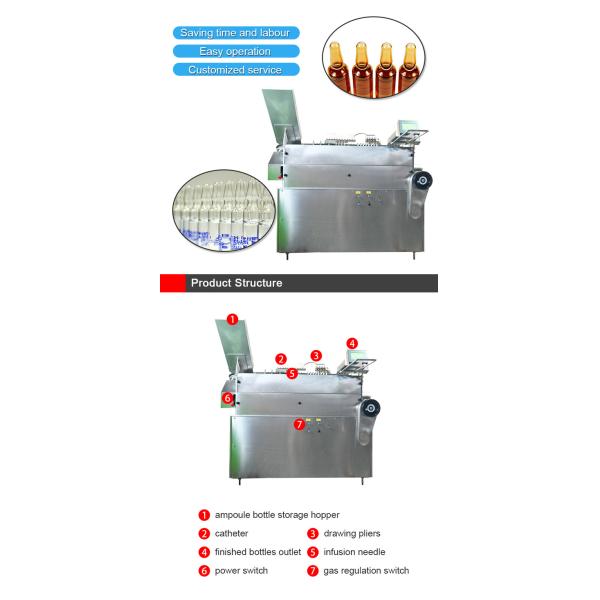 Saving time and labour
Easy operation
Customized service

Product Structure

1 2 3 4 5 6 7

1 ampoule bottle storage hopper
2 catheter
3 drawing pliers
4 finished bottles outlet
5 infusion needle
6 power switch
7 gas regulation switch