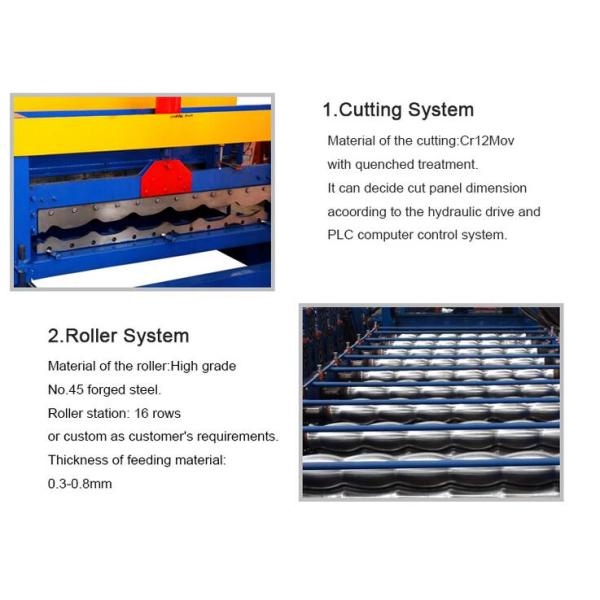 1.Cutting System

Material of the cutting:Cr12Mov
with quenched treatment.
It can decide cut panel dimension
acoording to the hydraulic drive and
PLC computer control system.

2.Roller System

Material of the roller:High grade
No.45 forged steel.
Roller station: 16 rows
or custom as customer's requirements.
Thickness of feeding material:
0.3-0.8mm