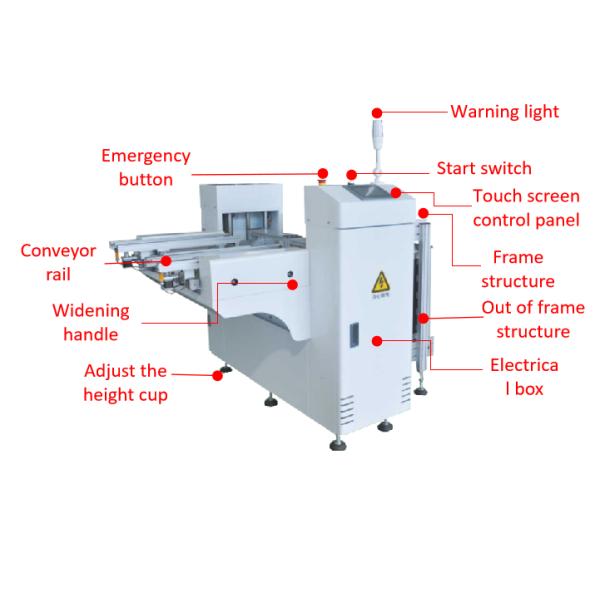 Warning light

Emergency button

Start switch

Touch screen control panel

Conveyor rail

Frame structure

Widening handle

Out of frame structure

Adjust the height cup

Electrica l box