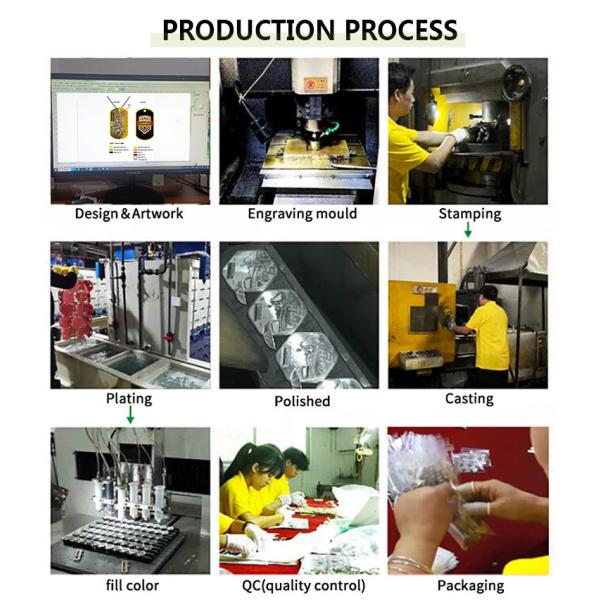 PRODUCTION PROCESS

Design & Artwork

Engraving mould

Stamping

Plating

Polished

Casting

fill color

QC(quality control)

Packaging