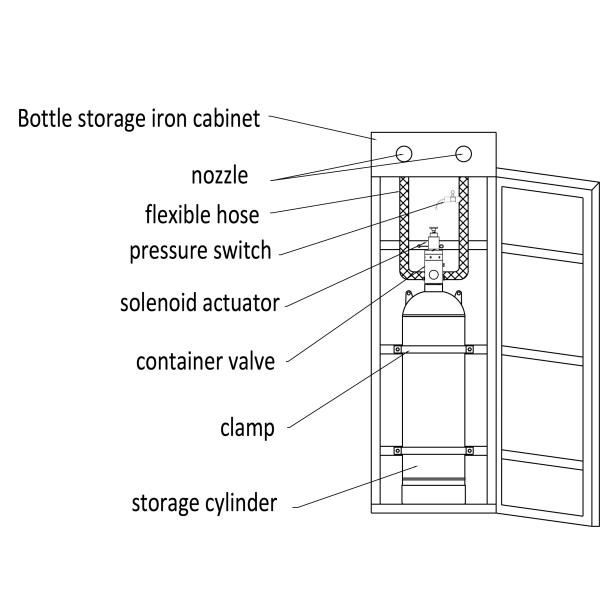 Bottle storage iron cabinet
nozzle
flexible hose
pressure switch
solenoid actuator
container valve
clamp
storage cylinder