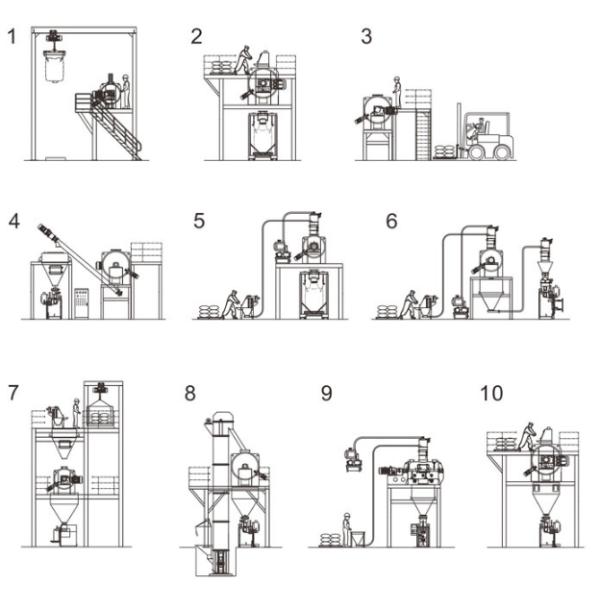 1

2

3

4

5

6

7

8

9

10