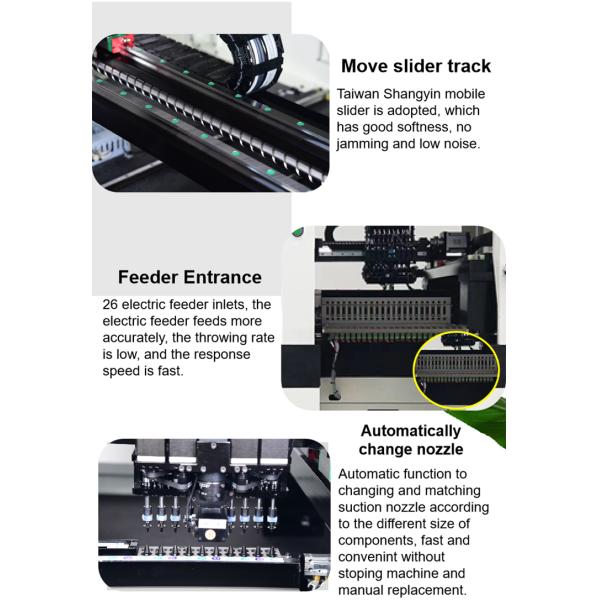 Move slider track

Taiwan Shangyin mobile slider is adopted, which has good softness, no jamming and low noise.

Feeder Entrance

26 electric feeder inlets, the electric feeder feeds more accurately, the throwing rate is low, and the response speed is fast.

Automatically change nozzle

Automatic function to changing and matching suction nozzle according to the different size of components, fast and convenint without stoping machine and manual replacement.