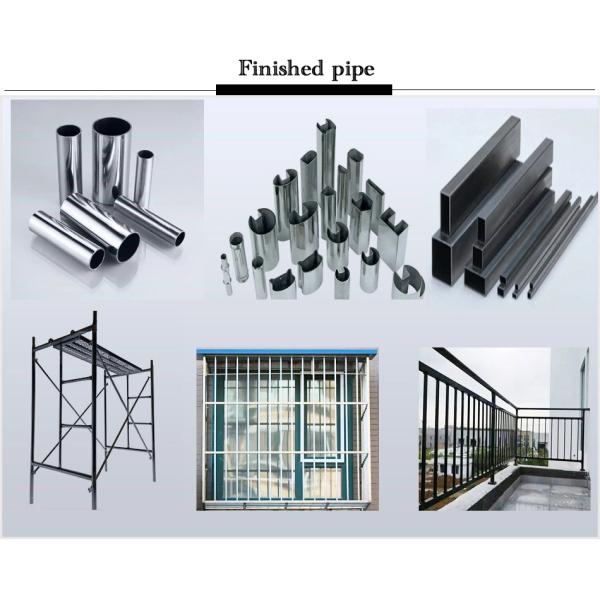 Finished pipe