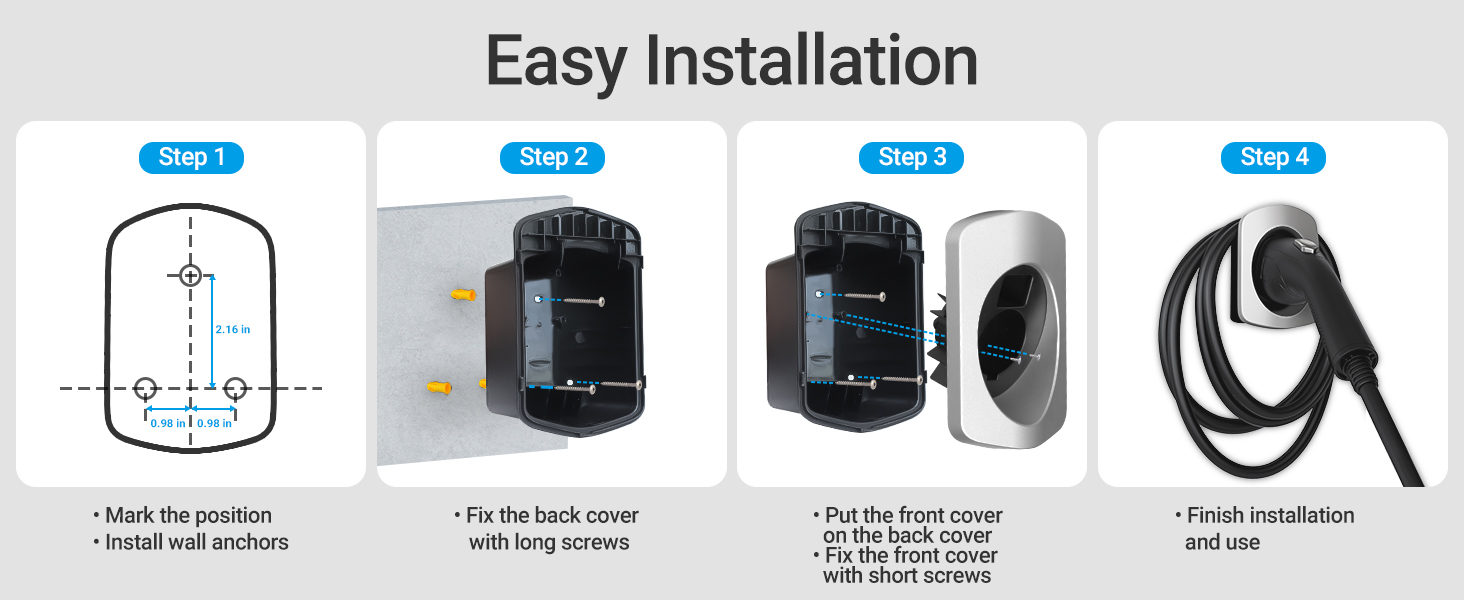 Easy Installation

Step 1

2.16 in

0.98 in 0.98 in

• Mark the position
• Install wall anchors

Step 2

• Fix the back cover with long screws

Step 3

• Put the front cover on the back cover
• Fix the front cover with short screws

Step 4

• Finish installation and use