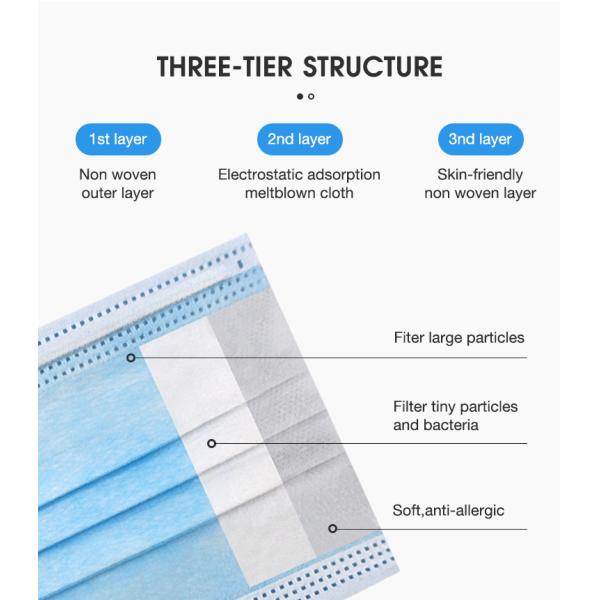 THREE-TIER STRUCTURE

1st layer

Non woven outer layer

2nd layer

Electrostatic adsorption meltblown cloth

3nd layer

Skin-friendly non woven layer

Fiter large particles

Filter tiny particles and bacteria

Soft,anti-allergic