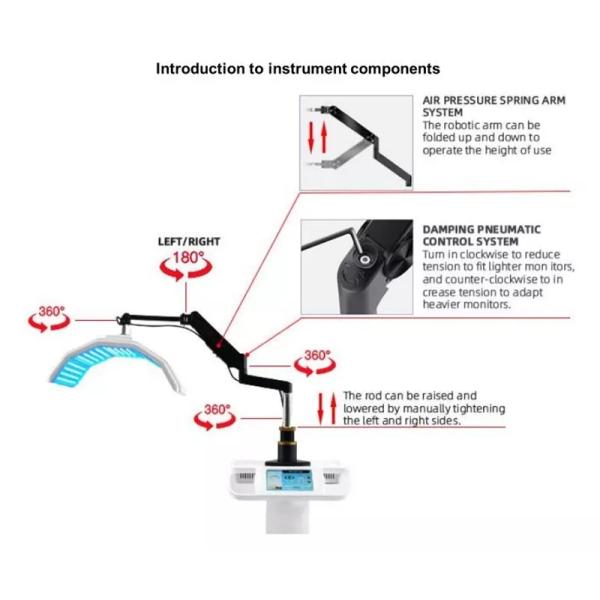 Introduction to instrument components

AIR PRESSURE SPRING ARM SYSTEM
The robotic arm can be folded up and down to operate the height of use

DAMPING PNEUMATIC CONTROL SYSTEM
Turn in clockwise to reduce tension to fit lighter mon itors, and counter-clockwise to in crease tension to adapt heavier monitors.

LEFT/RIGHT
180°

360°

360°

360°

The rod can be raised and lowered by manually tightening the left and right sides.