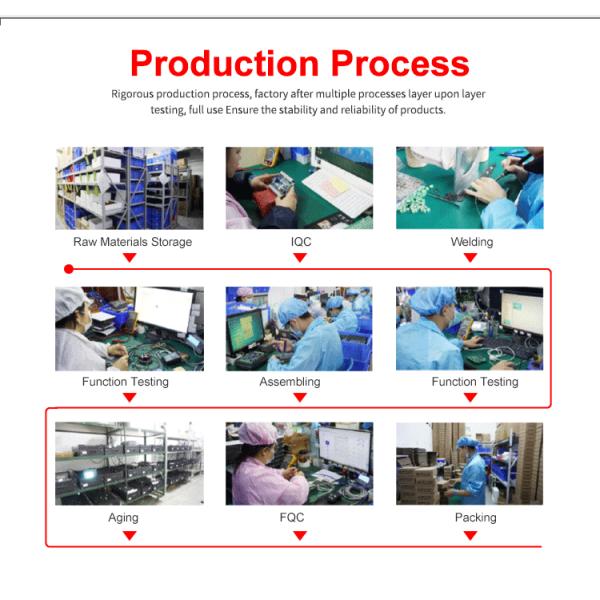 Production Process

Rigorous production process, factory after multiple processes layer upon layer testing, full use Ensure the stability and reliability of products.

Raw Materials Storage

IQC

Welding

Function Testing

Assembling

Function Testing

Aging

FQC

Packing