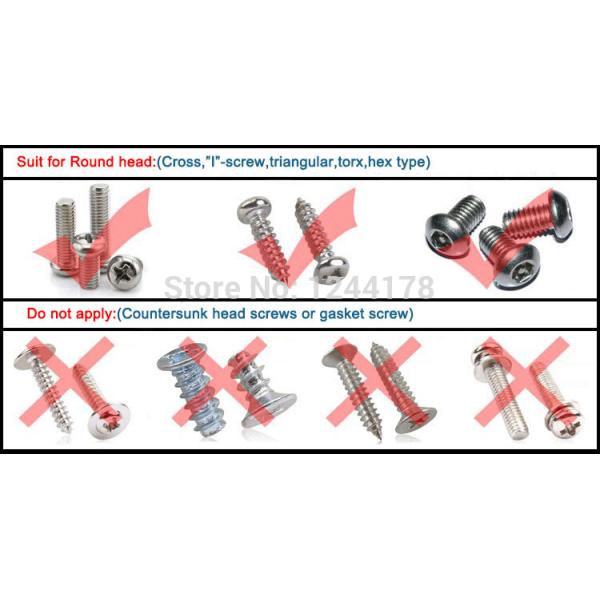 Suit for Round head:(Cross,"I"-screw,triangular,torx,hex type)

Store No: 1244178

Do not apply:(Countersunk head screws or gasket screw)