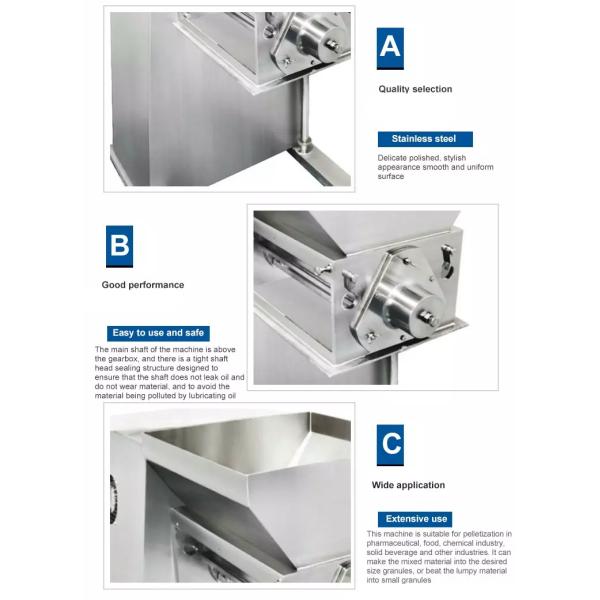 A

Quality selection

Stainless steel

Delicate polished, stylish appearance smooth and uniform surface

B

Good performance

Easy to use and safe

The main shaft of the machine is above the gearbox, and there is a tight shaft head sealing structure designed to ensure that the shaft does not leak oil and do not wear material, and to avoid the material being polluted by lubricating oil

C

Wide application

Extensive use

This machine is suitable for pelletization in pharmaceutical, food, chemical industry, solid beverage and other industries. It can make the mixed material into the desired size granules, or beat the lumpy material into small granules