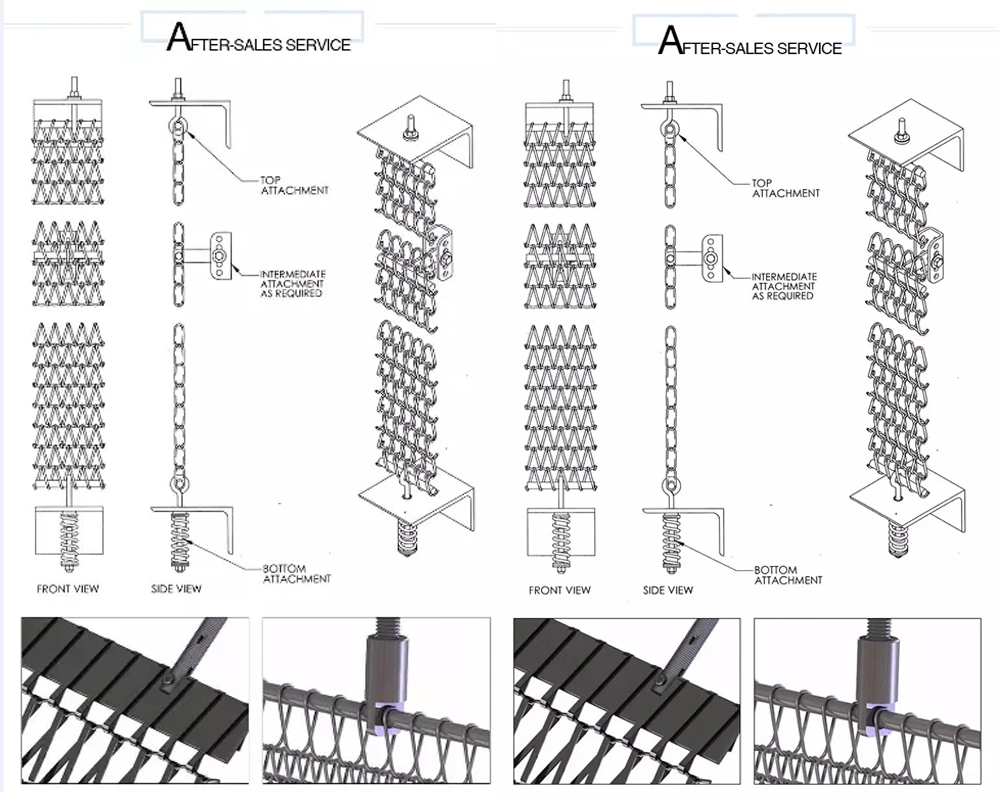 AFTER-SALES SERVICE

TOP ATTACHMENT

INTERMEDIATE ATTACHMENT AS REQUIRED

BOTTOM ATTACHMENT

FRONT VIEW

SIDE VIEW

AFTER-SALES SERVICE

TOP ATTACHMENT

INTERMEDIATE ATTACHMENT AS REQUIRED

BOTTOM ATTACHMENT

FRONT VIEW

SIDE VIEW