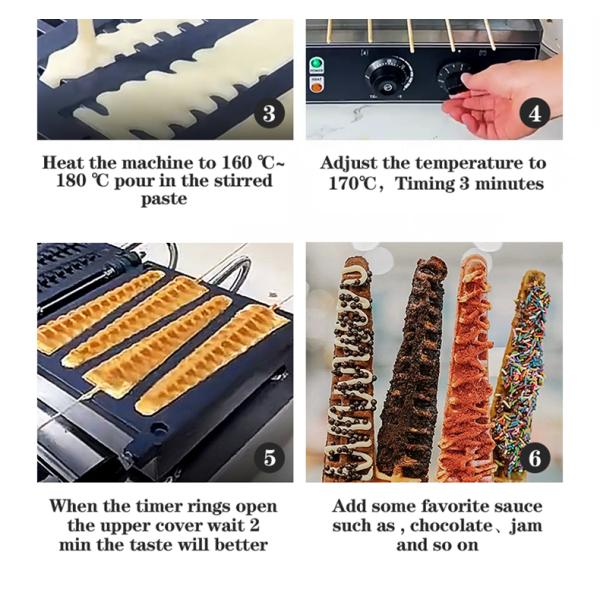 3

Heat the machine to 160 ℃~ 180 ℃ pour in the stirred paste

POWER
HEAT

4

Adjust the temperature to 170℃, Timing 3 minutes

5

When the timer rings open the upper cover wait 2 min the taste will better

6

Add some favorite sauce such as , chocolate、jam and so on