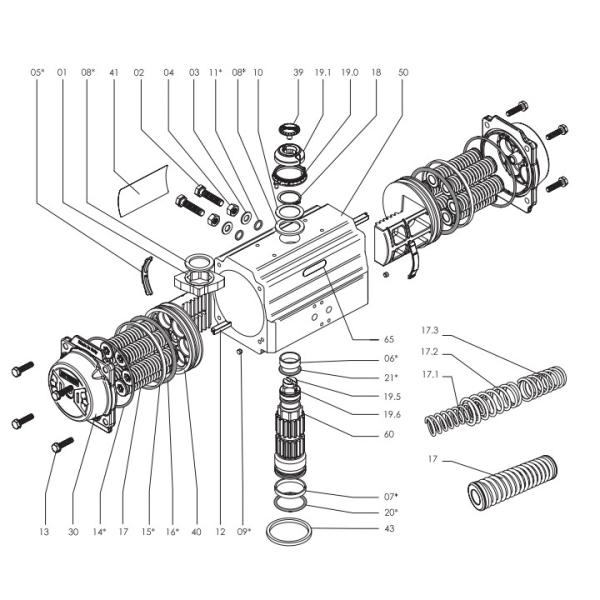 05* 01 08* 41 02 04 03 11* 08* 10 39 19.1 19.0 18 50

65
06*
21*
19.5
19.6
60
07*
20*
43

17.3
17.2
17.1

17

13 30 14* 17 15* 16* 40 12 09*