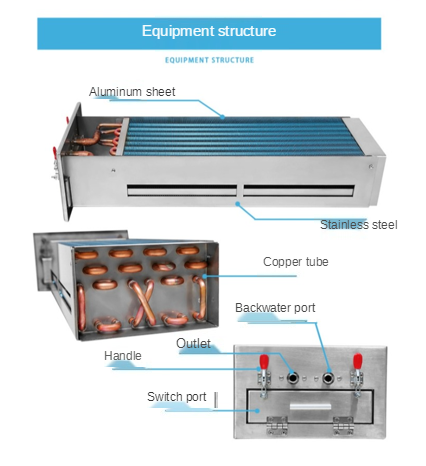 Equipment structure

EQUIPMENT STRUCTURE

Aluminum sheet

Stainless steel

Copper tube

Backwater port

Outlet

Handle

Switch port