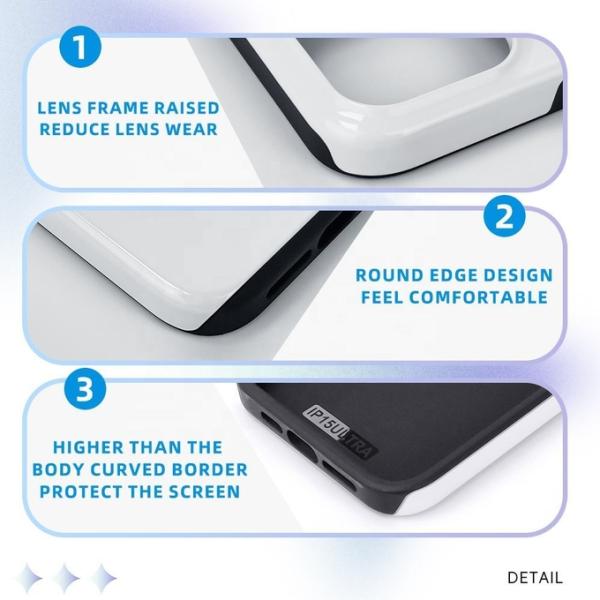 1

LENS FRAME RAISED
REDUCE LENS WEAR

2

ROUND EDGE DESIGN
FEEL COMFORTABLE

3

HIGHER THAN THE
BODY CURVED BORDER
PROTECT THE SCREEN

IP15ULTRA

DETAIL