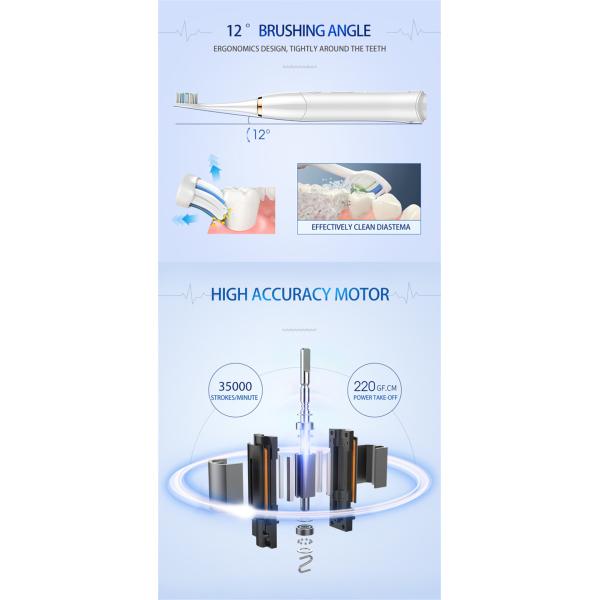 12° BRUSHING ANGLE

ERGONOMICS DESIGN, TIGHTLY AROUND THE TEETH

12°

EFFECTIVELY CLEAN DIASTEMA

HIGH ACCURACY MOTOR

35000
STROKES/MINUTE

220 GF.CM
POWER TAKE OFF