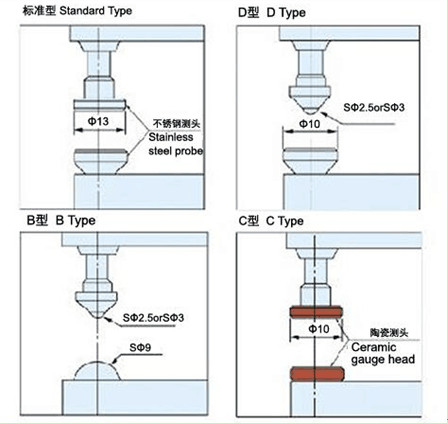 标准型 Standard Type

Φ13

不锈钢测头
Stainless steel probe

D型 D Type

SΦ2.5orSΦ3

Φ10

B型 B Type

SΦ2.5orSΦ3

SΦ9

C型 C Type

Φ10

陶瓷测头
Ceramic gauge head