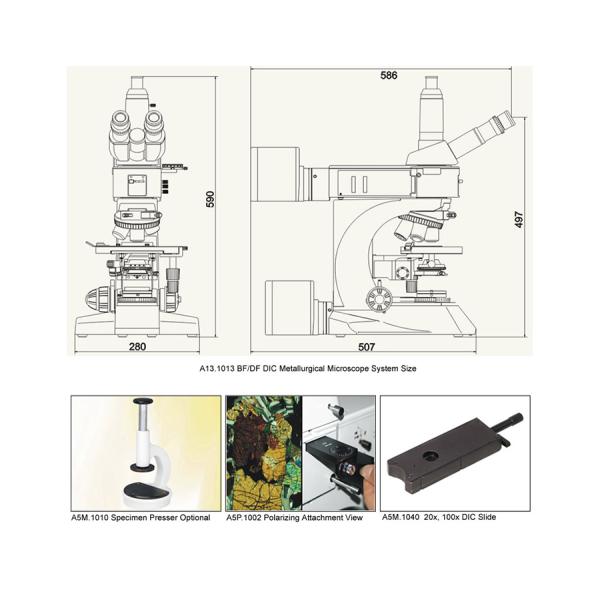 590
280
586
497
507
A13.1013 BF/DF DIC Metallurgical Microscope System Size
A5M.1010 Specimen Presser Optional
A5P.1002 Polarizing Attachment View
A5M.1040 20x, 100x DIC Slide