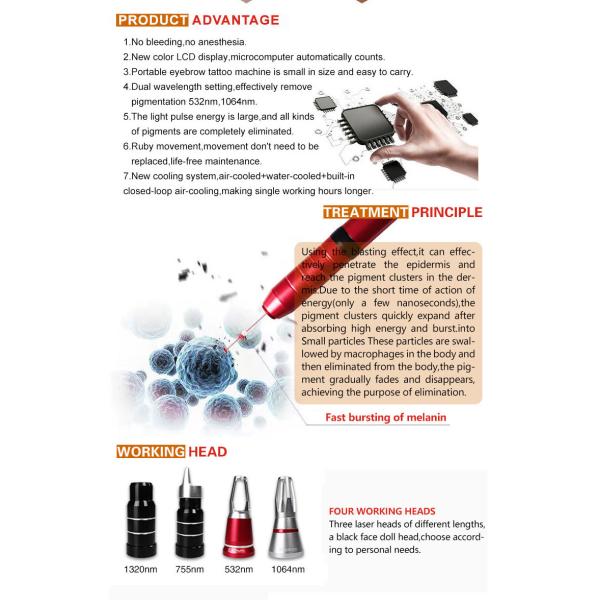 PRODUCT ADVANTAGE

1.No bleeding,no anesthesia.
2.New color LCD display,microcomputer automatically counts.
3.Portable eyebrow tattoo machine is small in size and easy to carry.
4.Dual wavelength setting,effectively remove pigmentation 532nm,1064nm.
5.The light pulse energy is large,and all kinds of pigments are completely eliminated.
6.Ruby movement,movement don't need to be replaced,life-free maintenance.
7.New cooling system,air-cooled+water-cooled+built-in closed-loop air-cooling,making single working hours longer.

TREATMENT PRINCIPLE

Using the blasting effect,it can effectively penetrate the epidermis and reach the pigment clusters in the dermis.Due to the short time of action of energy(only a few nanoseconds),the pigment clusters quickly expand after absorbing high energy and burst.into Small particles These particles are swallowed by macrophages in the body and then eliminated from the body,the pigment gradually fades and disappears, achieving the purpose of elimination.

Fast bursting of melanin

WORKING HEAD

1320nm 755nm 532nm 1064nm

FOUR WORKING HEADS
Three laser heads of different lengths, a black face doll head,choose according to personal needs.