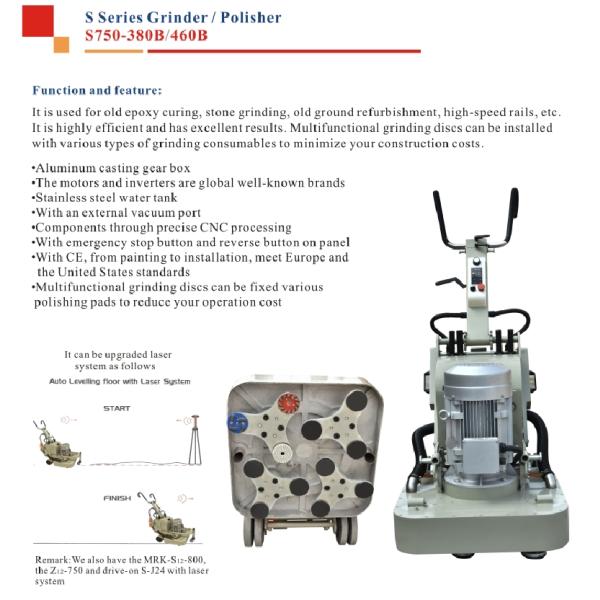 S Series Grinder / Polisher
S750-380B/460B

Function and feature:

It is used for old epoxy curing, stone grinding, old ground refurbishment, high-speed rails, etc. It is highly efficient and has excellent results. Multifunctional grinding discs can be installed with various types of grinding consumables to minimize your construction costs.

•Aluminum casting gear box
•The motors and inverters are global well-known brands
•Stainless steel water tank
•With an external vacuum port
•Components through precise CNC processing
•With emergency stop button and reverse button on panel
•With CE, from painting to installation, meet Europe and the United States standards
•Multifunctional grinding discs can be fixed various polishing pads to reduce your operation cost

It can be upgraded laser system as follows
Auto Levelling floor with Laser System

START

FINISH

Remark: We also have the MRK-S$_{12}$-800, the Z$_{12}$-750 and drive-on S-J24 with laser system