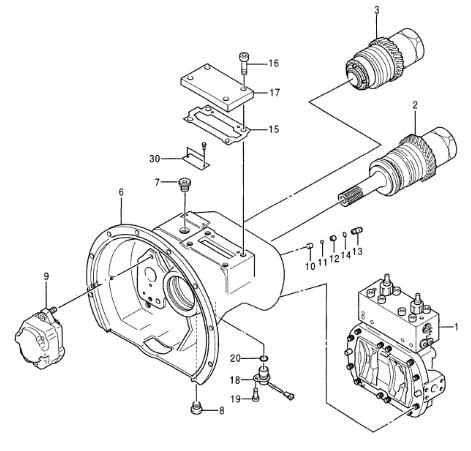 3
16
17
2
15
30
7
6
10 11 12 14 13
9
1
20
18
19
8