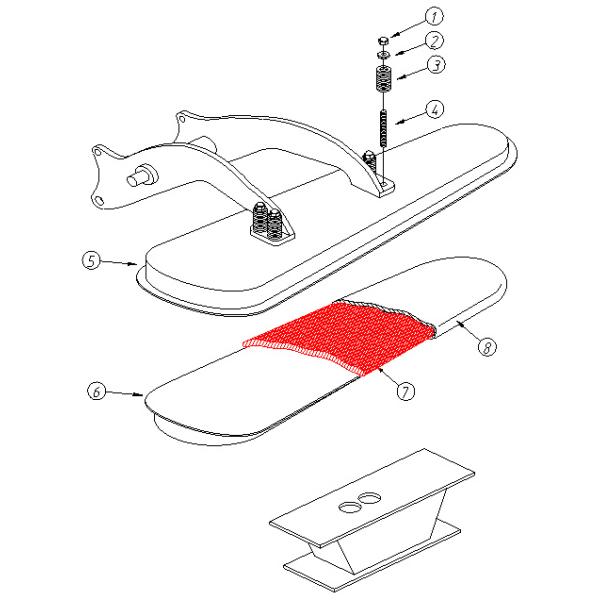 1
2
3
4
5
8
7
6