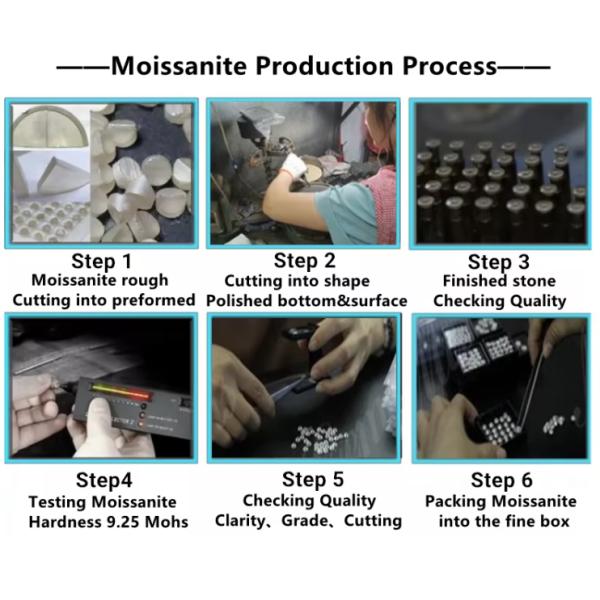 ——Moissanite Production Process——

Step 1
Moissanite rough
Cutting into preformed

Step 2
Cutting into shape
Polished bottom&surface

Step 3
Finished stone
Checking Quality

Step4
Testing Moissanite
Hardness 9.25 Mohs

Step 5
Checking Quality
Clarity、Grade、Cutting

Step 6
Packing Moissanite
into the fine box