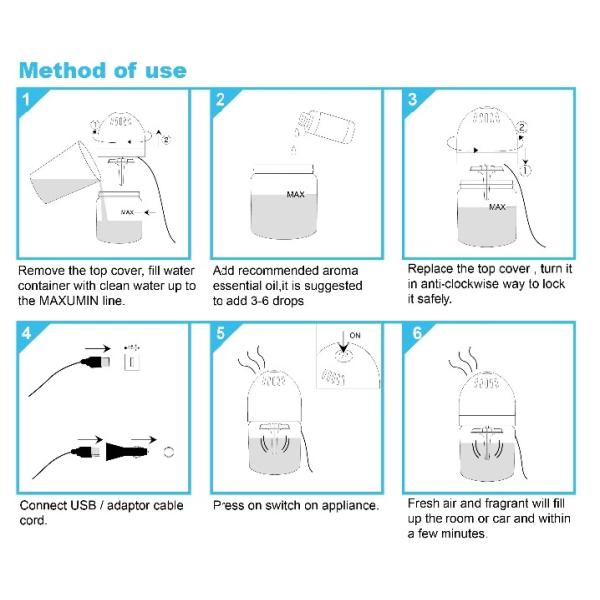 Method of use

1

1
2
MAX

Remove the top cover, fill water container with clean water up to the MAXUMIN line.

2

MAX

Add recommended aroma essential oil,it is suggested to add 3-6 drops

3

2
1
MAX

Replace the top cover , turn it in anti-clockwise way to lock it safely.

4

Connect USB / adaptor cable cord.

5

ON

Press on switch on appliance.

6

Fresh air and fragrant will fill up the room or car and within a few minutes.