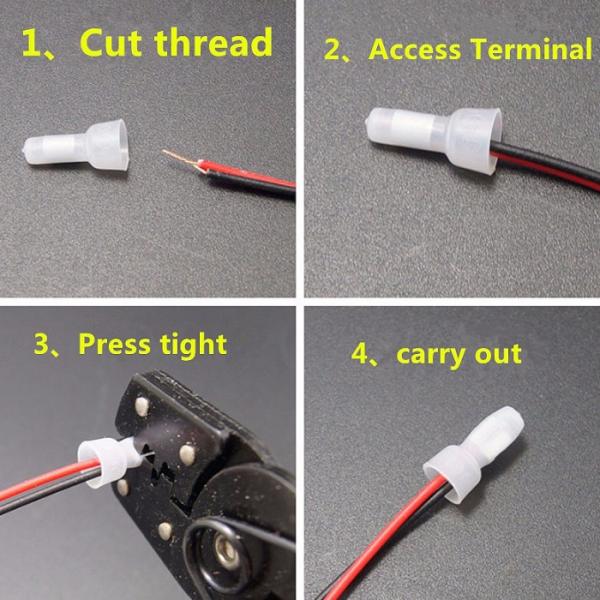 1、Cut thread

2、Access Terminal

3、Press tight

4、carry out